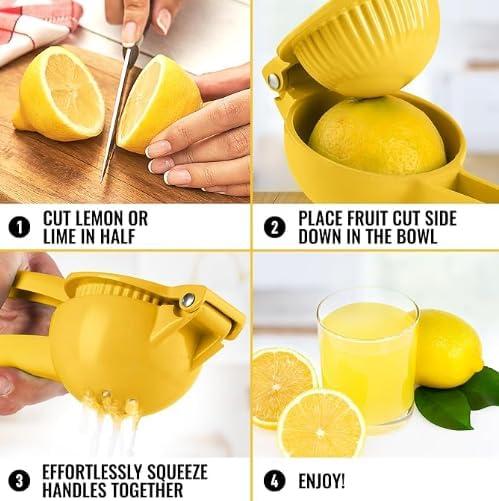 1 CUT LEMON OR LIME IN HALF

2 PLACE FRUIT CUT SIDE DOWN IN THE BOWL

3 EFFORTLESSLY SQUEEZE HANDLES TOGETHER

4 ENJOY!